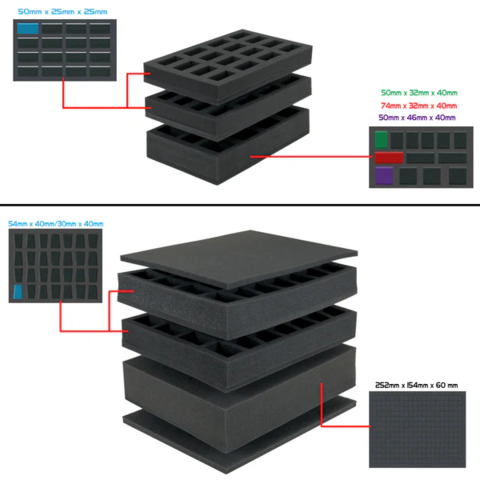 50mm x 25mm x 25mm

50mm x 32mm x 40mm
74mm x 32mm x 40mm
50mm x 46mm x 40mm

54mm x 40mm/30mm x 40mm

252mm x 154mm x 60 mm