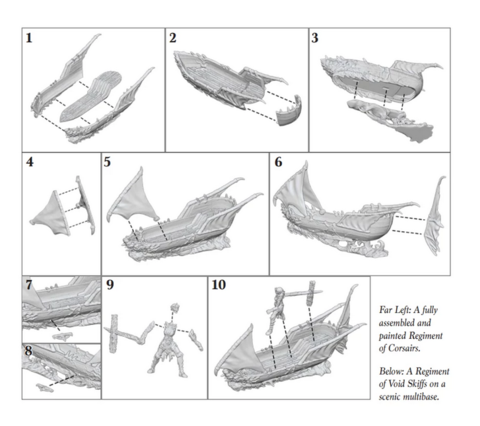 1

2

3

4

5

6

7

8

9

10

Far Left: A fully assembled and painted Regiment of Corsairs.

Below: A Regiment of Void Skiffs on a scenic multibase.