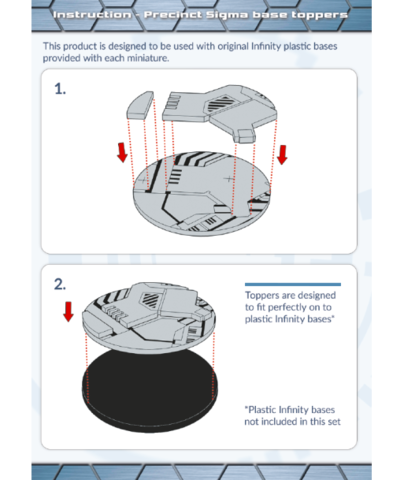 Instruction - Precinct Sigma base toppers

This product is designed to be used with original Infinity plastic bases provided with each miniature.

1.

2.

Toppers are designed to fit perfectly on to plastic Infinity bases*

*Plastic Infinity bases not included in this set