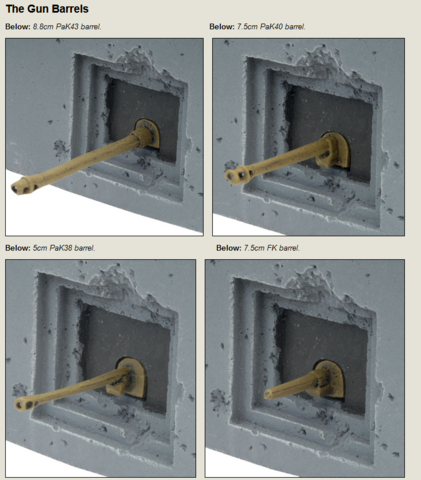 The Gun Barrels

Below: 8.8cm PaK43 barrel.

Below: 7.5cm PaK40 barrel.

Below: 5cm PaK38 barrel.

Below: 7.5cm FK barrel.