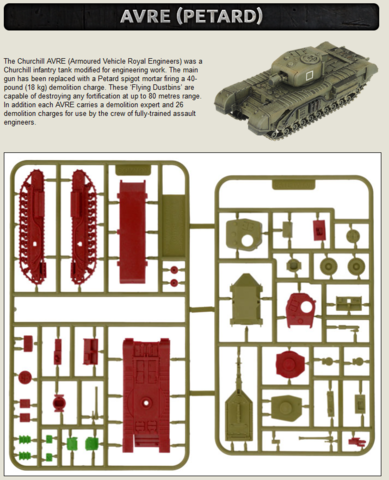 AVRE (PETARD)

The Churchill AVRE (Armoured Vehicle Royal Engineers) was a Churchill infantry tank modified for engineering work. The main gun has been replaced with a Petard spigot mortar firing a 40-pound (18 kg) demolition charge. These 'Flying Dustbins' are capable of destroying any fortification at up to 80 metres range. In addition each AVRE carries a demolition expert and 26 demolition charges for use by the crew of fully-trained assault engineers.